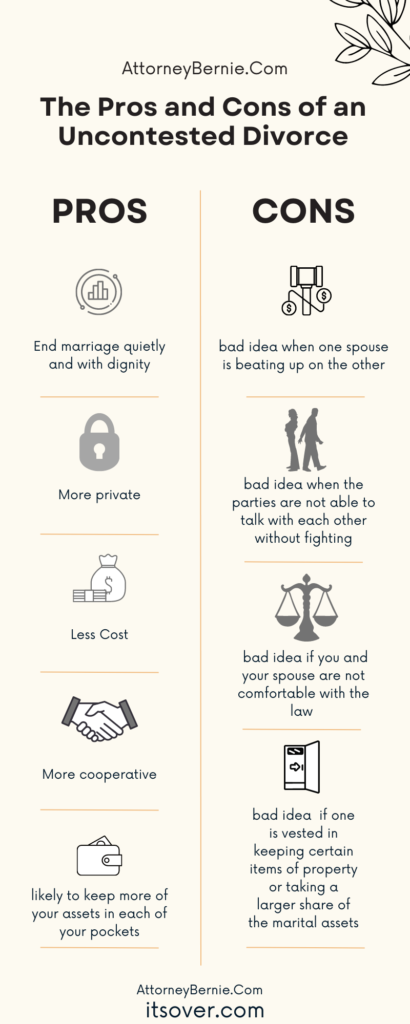 AttorneyBernie.Com

The Pros and Cons of an Uncontested Divorce

PROS

End marriage quietly and with dignity

More private

Less Cost

More cooperative

likely to keep more of your assets in each of your pockets

CONS

bad idea when one spouse is beating up on the other

bad idea when the parties are not able to talk with each other without fighting

bad idea if you and your spouse are not comfortable with the law

bad idea if one is vested in keeping certain items of property or taking a larger share of the marital assets

AttorneyBernie.Com
itsover.com